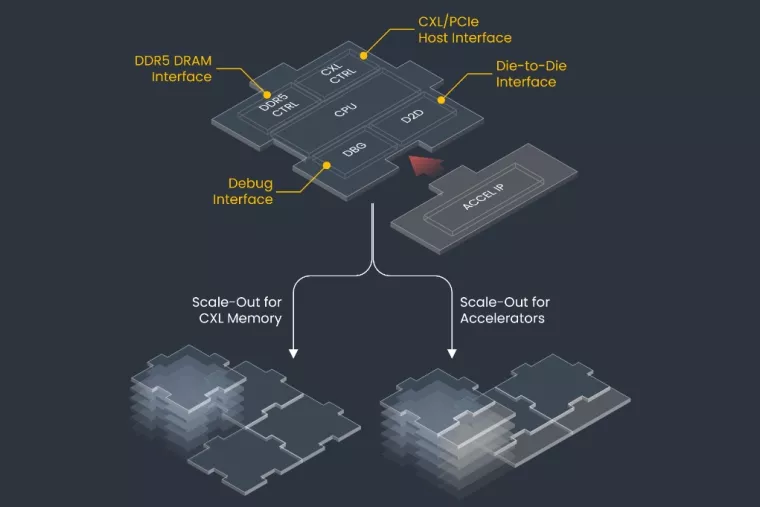 CXL/PCIe Host Interface

DDR5 DRAM Interface

Die-to-Die Interface

CXL CTRL

DDR5 CTRL

CPU

D2D

DBG

Debug Interface

ACCEL IP

Scale-Out for CXL Memory

Scale-Out for Accelerators